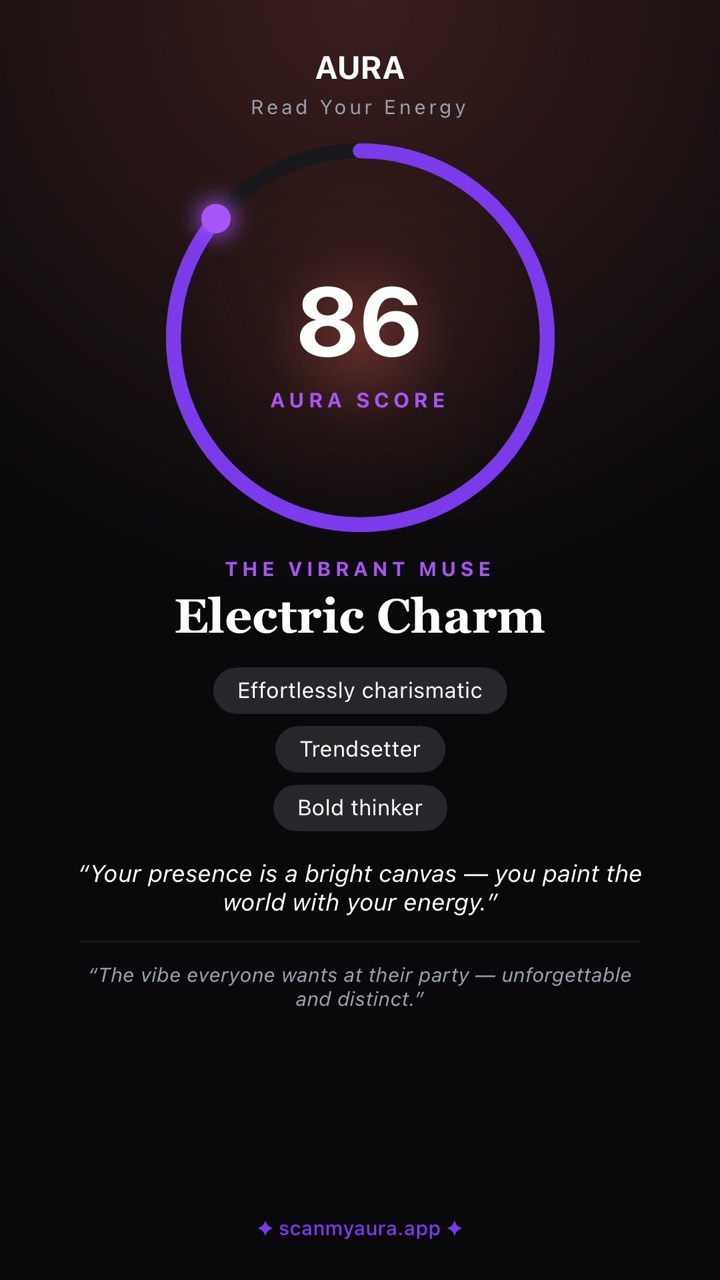 AURA
Read Your Energy

86
AURA SCORE

THE VIBRANT MUSE
Electric Charm

Effortlessly charismatic
Trendsetter
Bold thinker

“Your presence is a bright canvas — you paint the world with your energy.”

“The vibe everyone wants at their party — unforgettable and distinct.”

✦ scanmyaura.app ✦